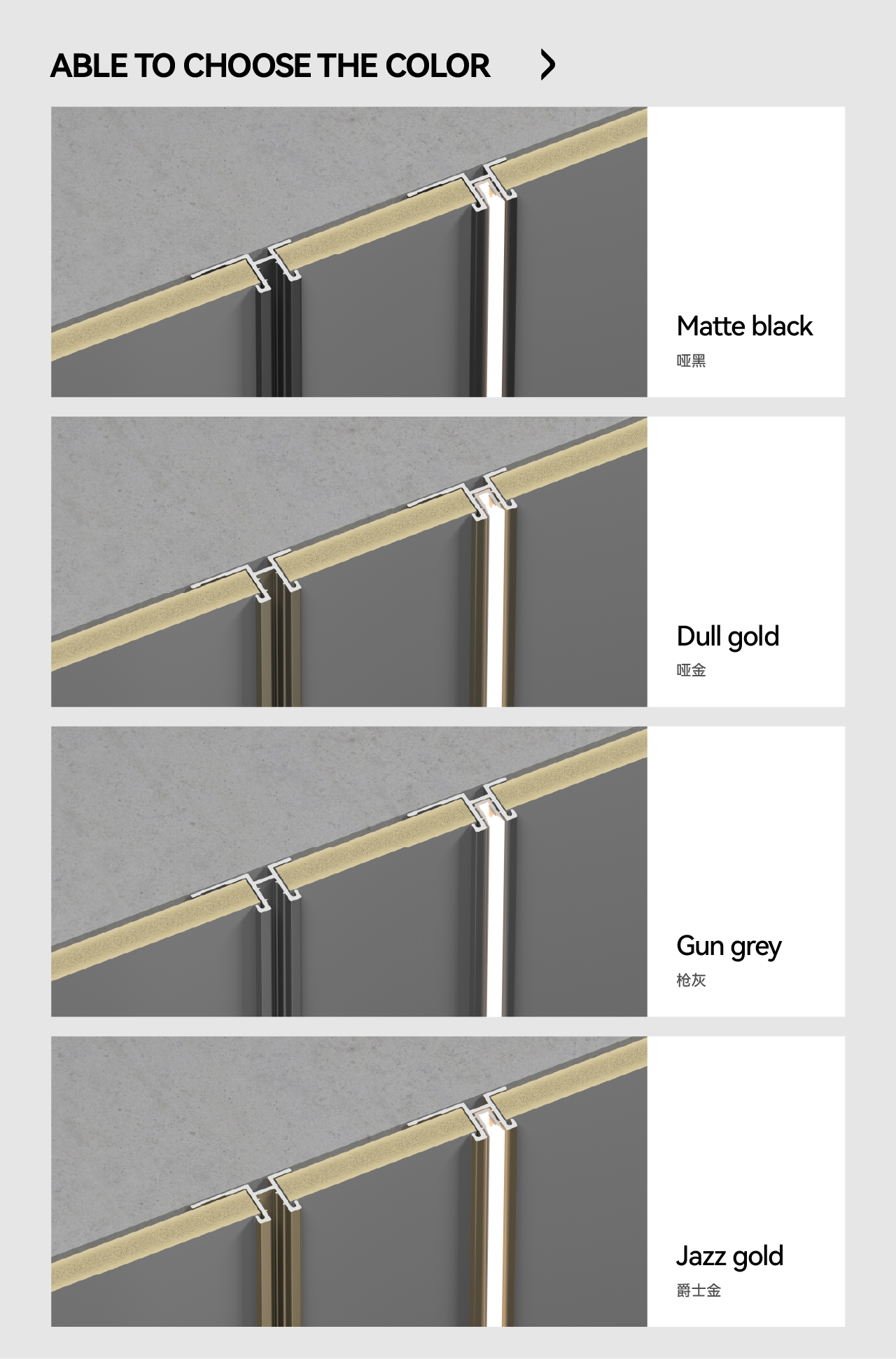 ABLE TO CHOOSE THE COLOR

Matte black
哑黑

Dull gold
哑金

Gun grey
枪灰

Jazz gold
爵士金