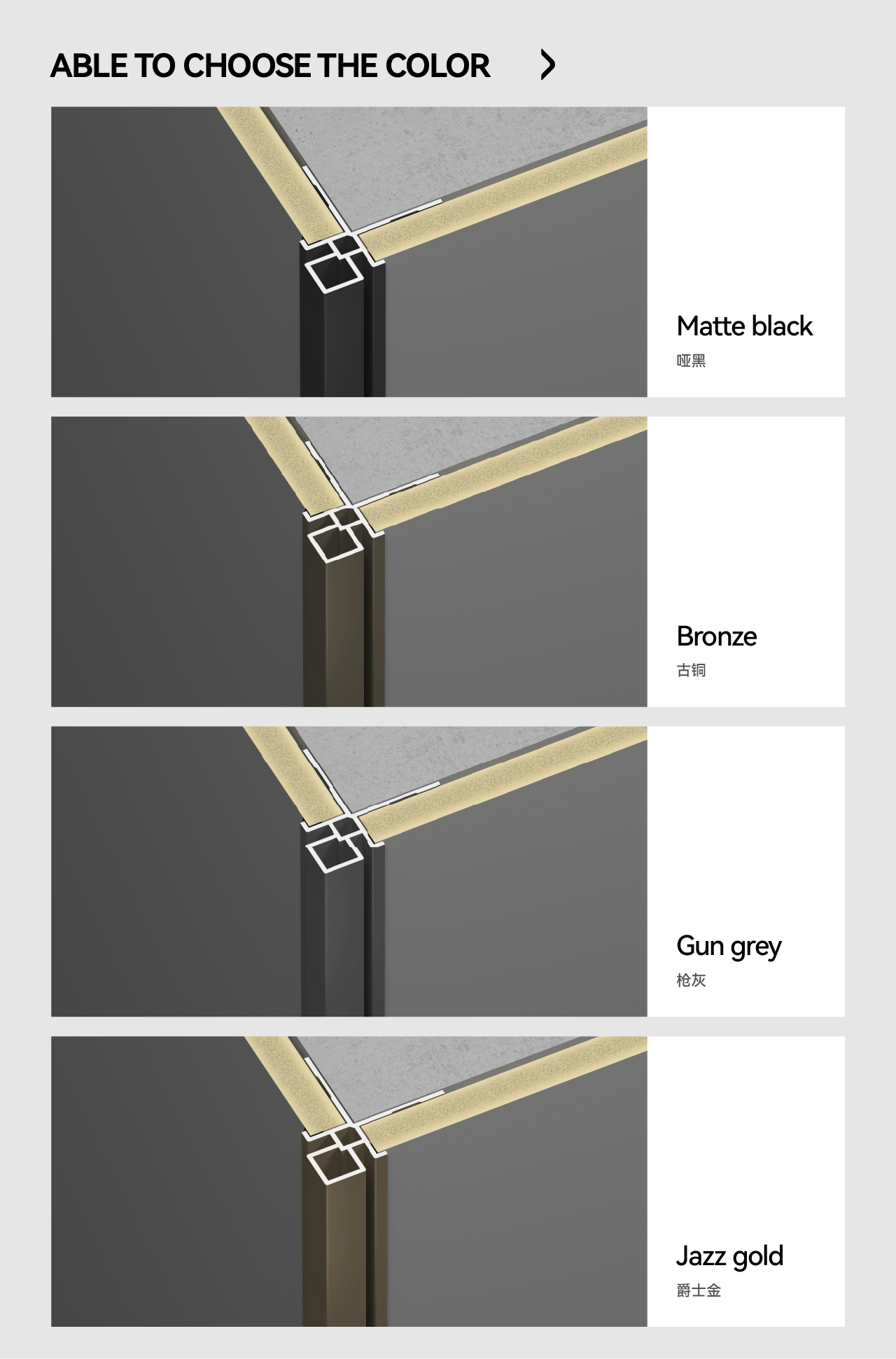 ABLE TO CHOOSE THE COLOR

Matte black
哑黑

Bronze
古铜

Gun grey
枪灰

Jazz gold
爵士金