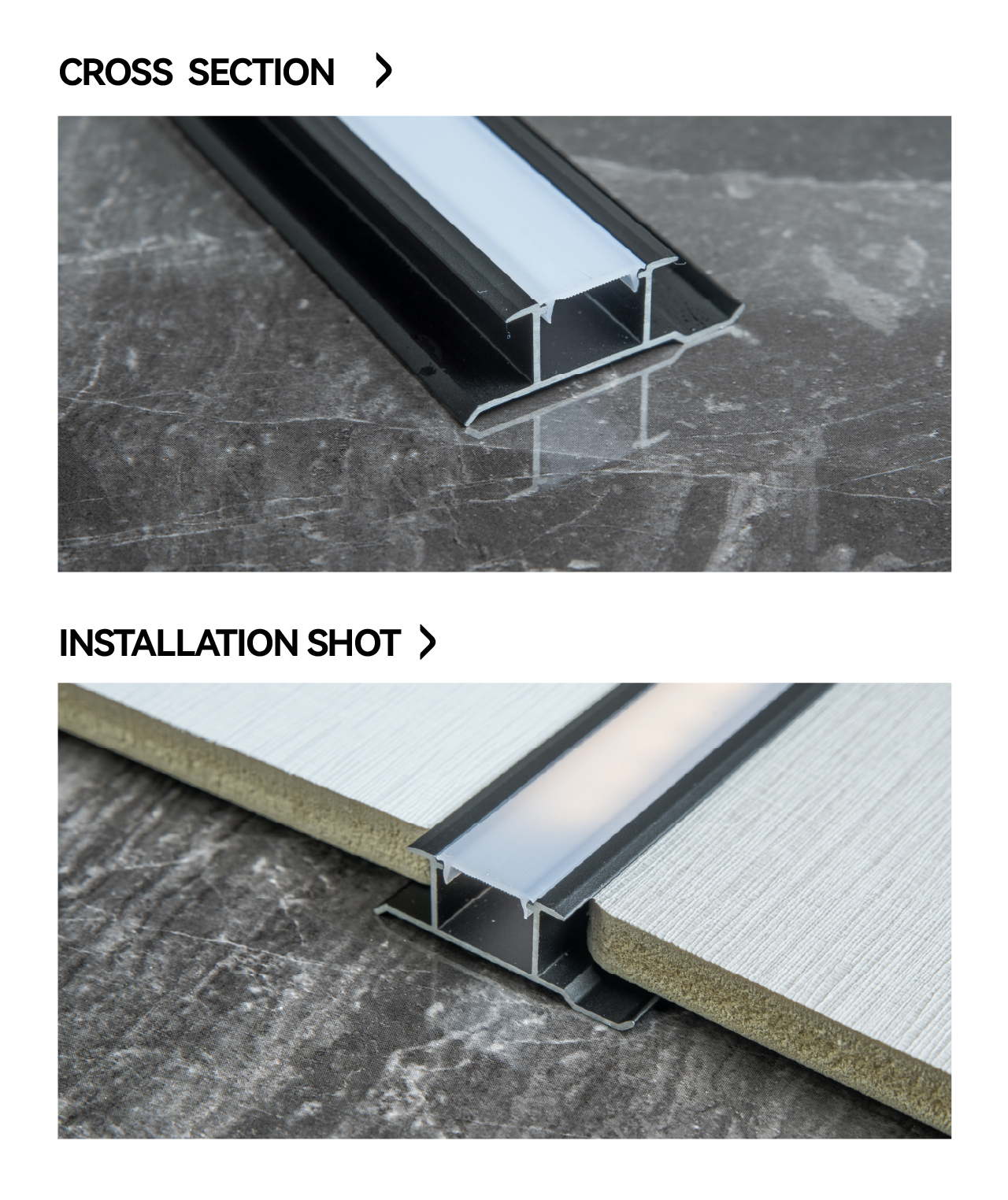 CROSS SECTION >

INSTALLATION SHOT >