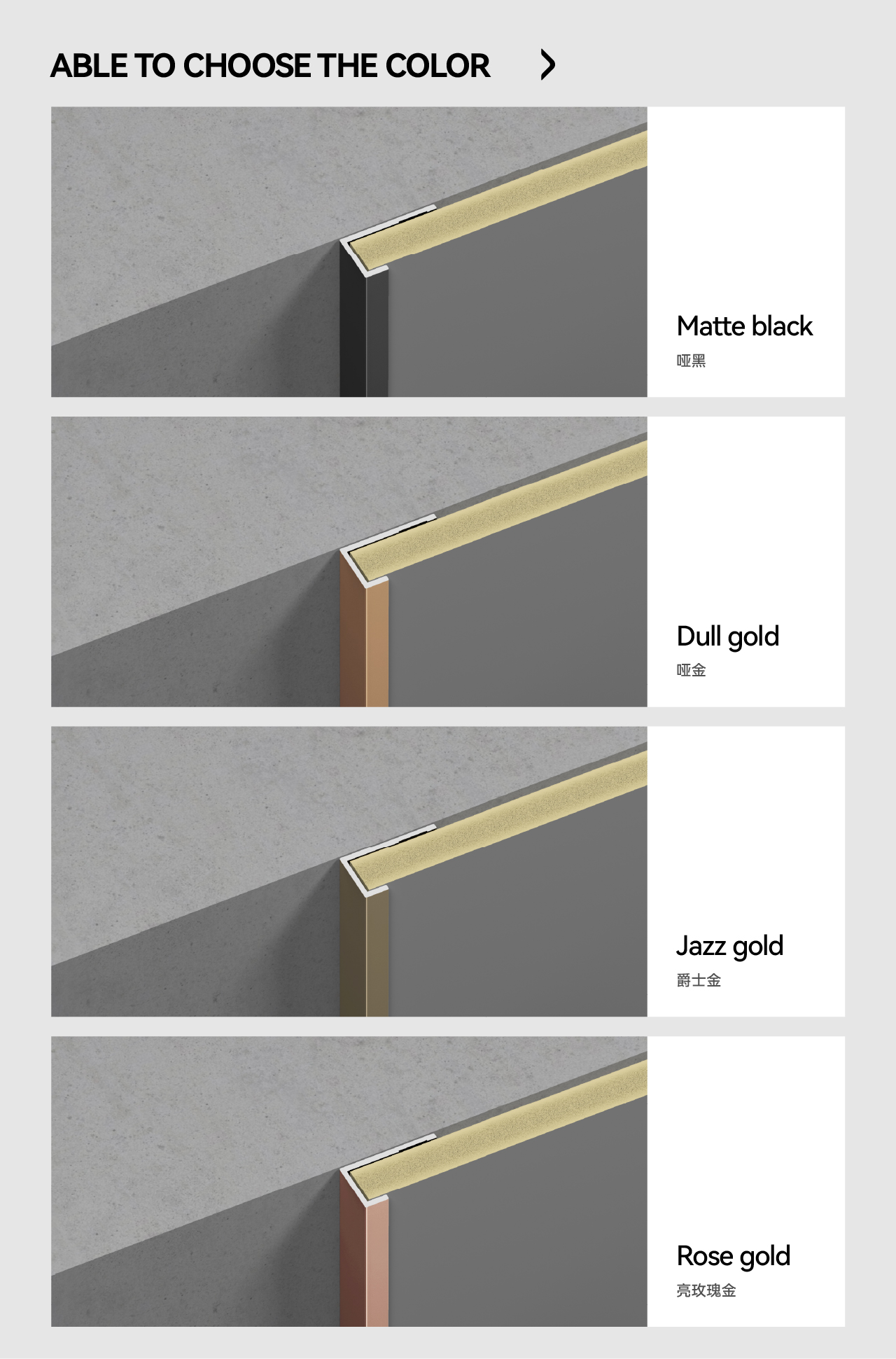 ABLE TO CHOOSE THE COLOR

Matte black
哑黑

Dull gold
哑金

Jazz gold
爵士金

Rose gold
亮玫瑰金