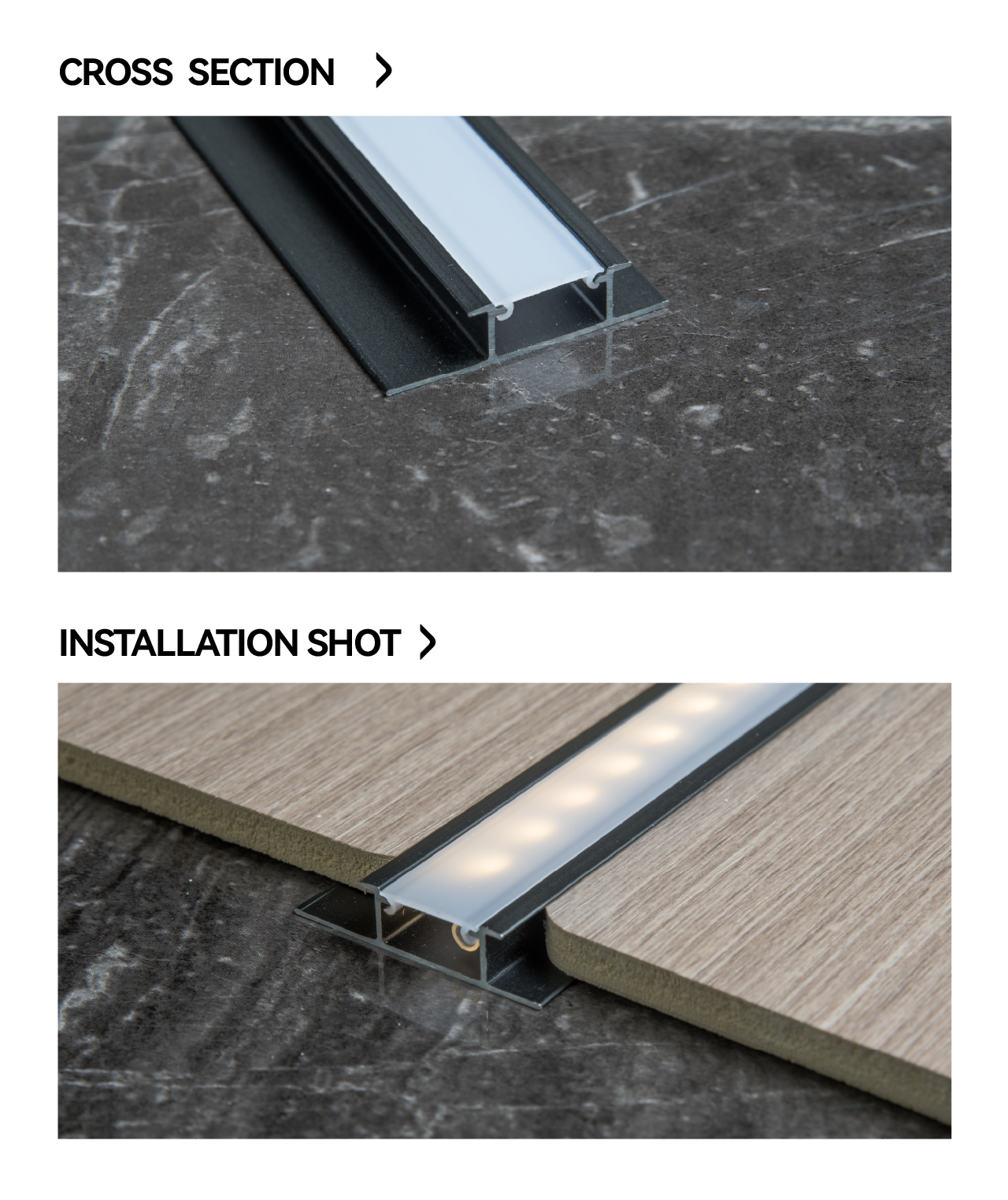 CROSS SECTION

INSTALLATION SHOT